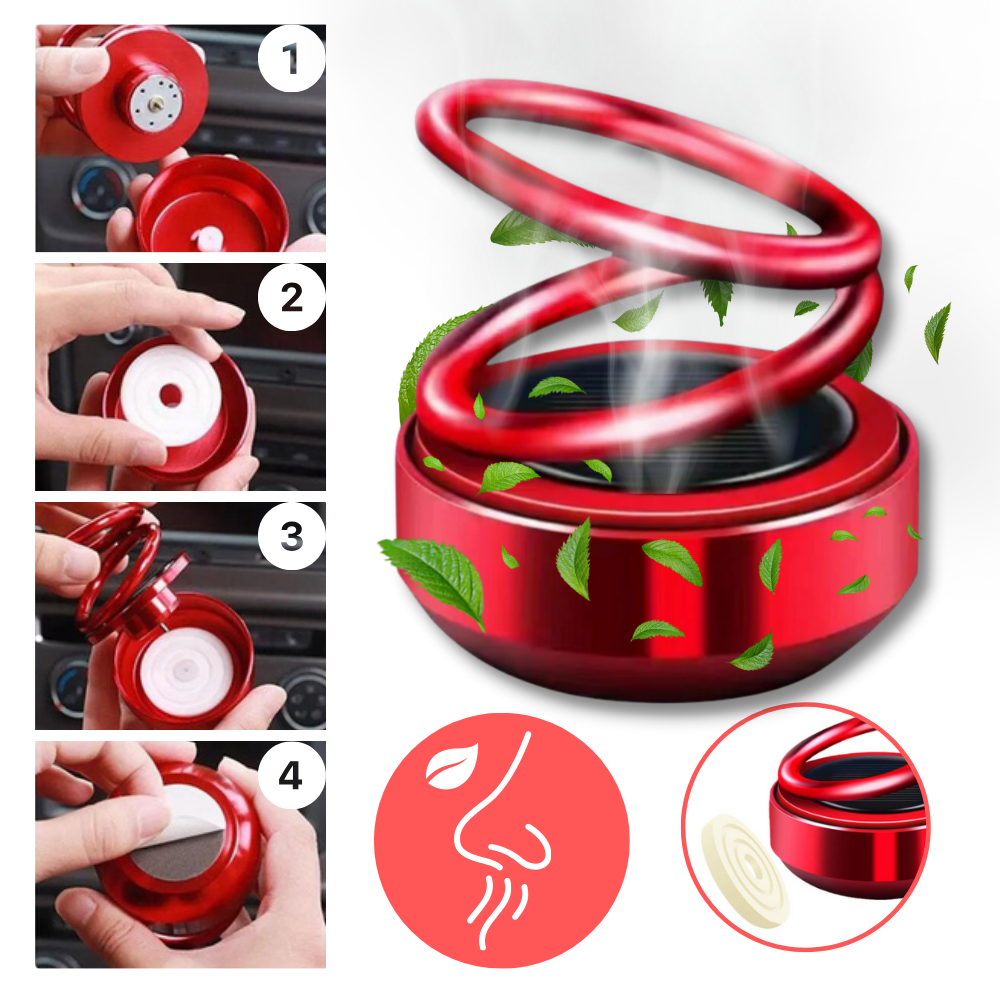 1
2
3
4