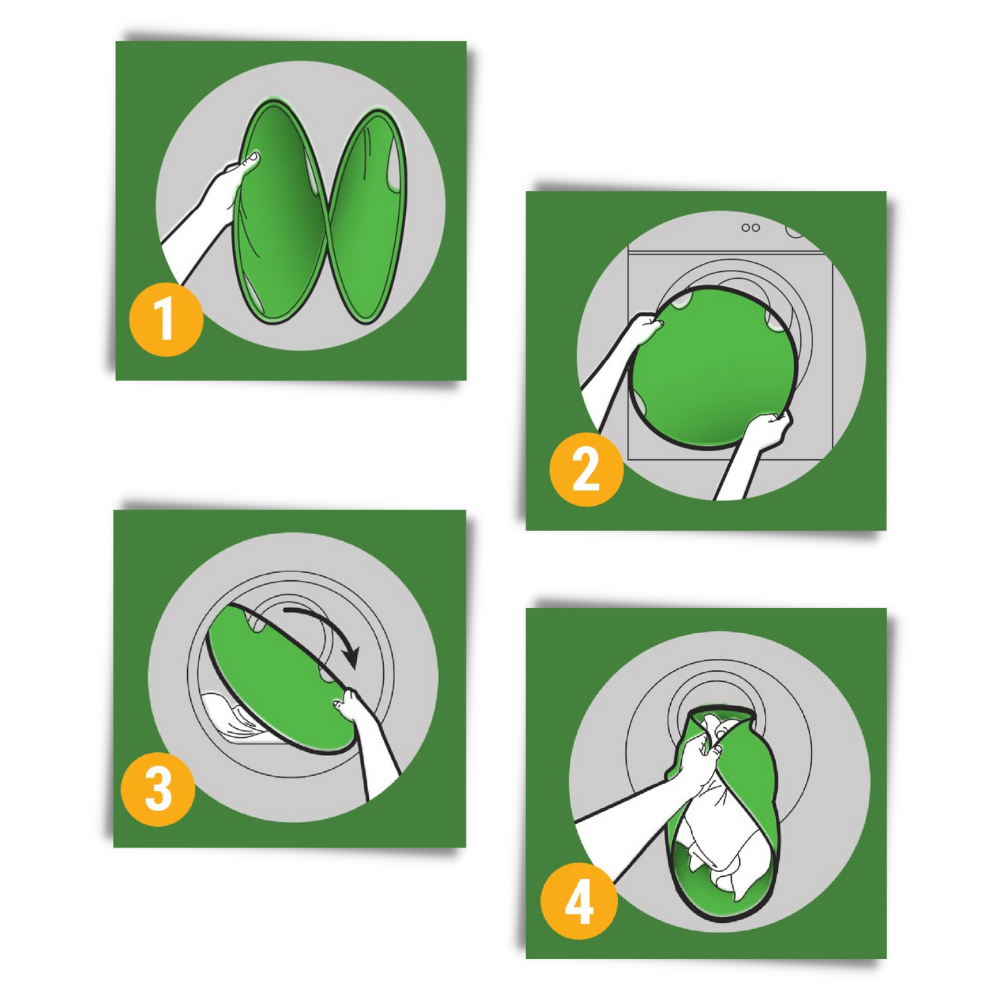 1

2

3

4