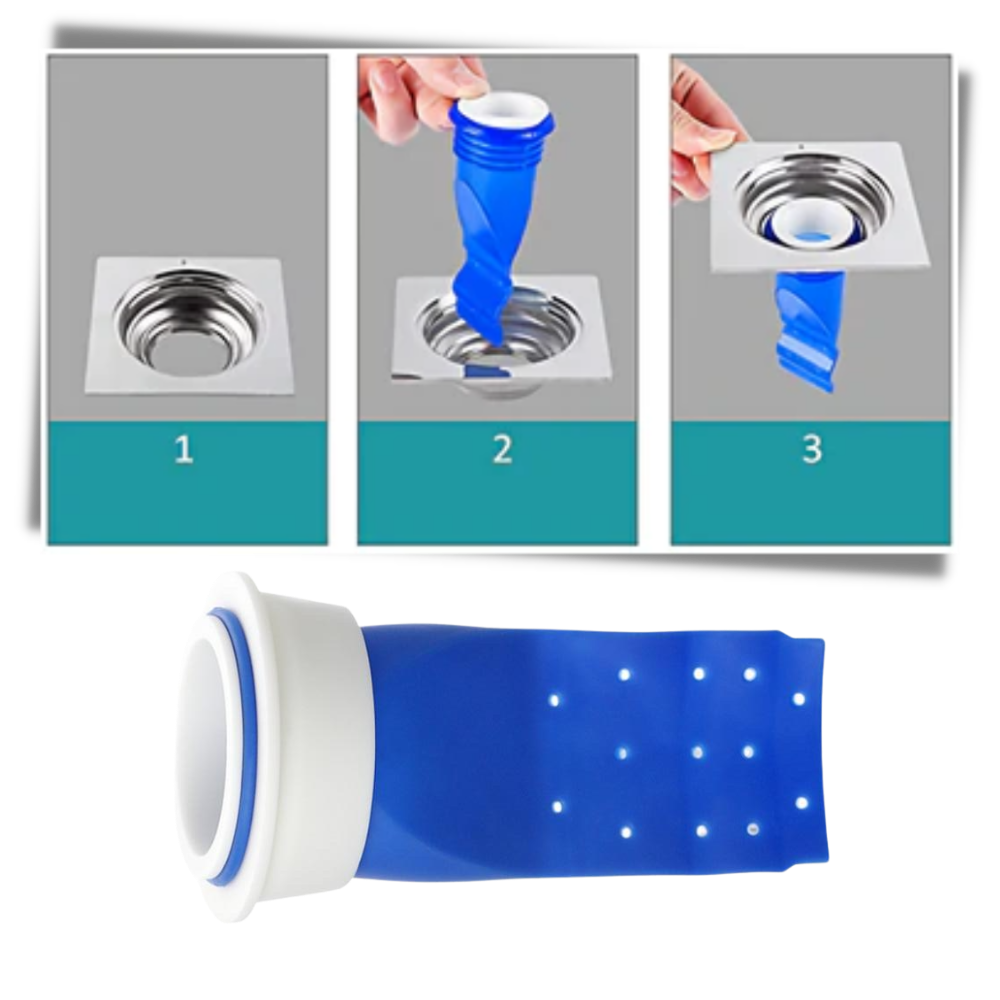 1

2

3