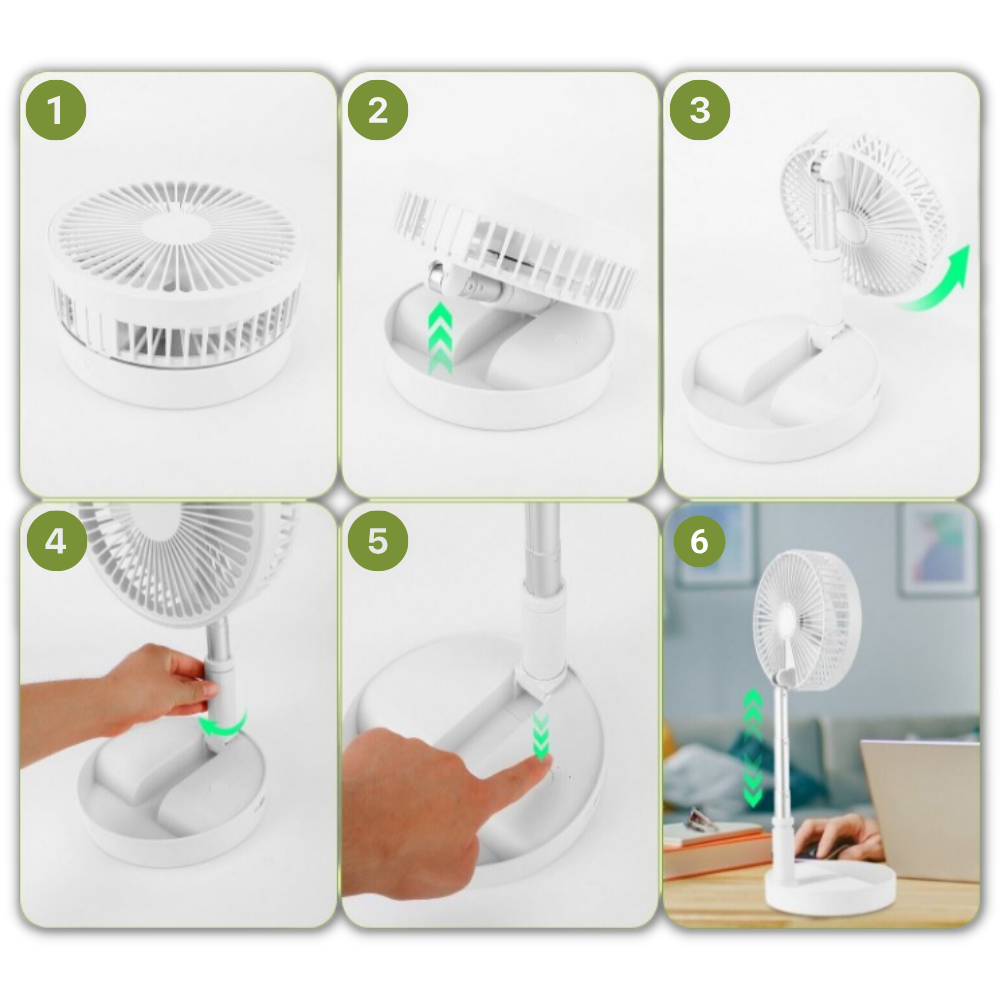 1

2

3

4

5

6