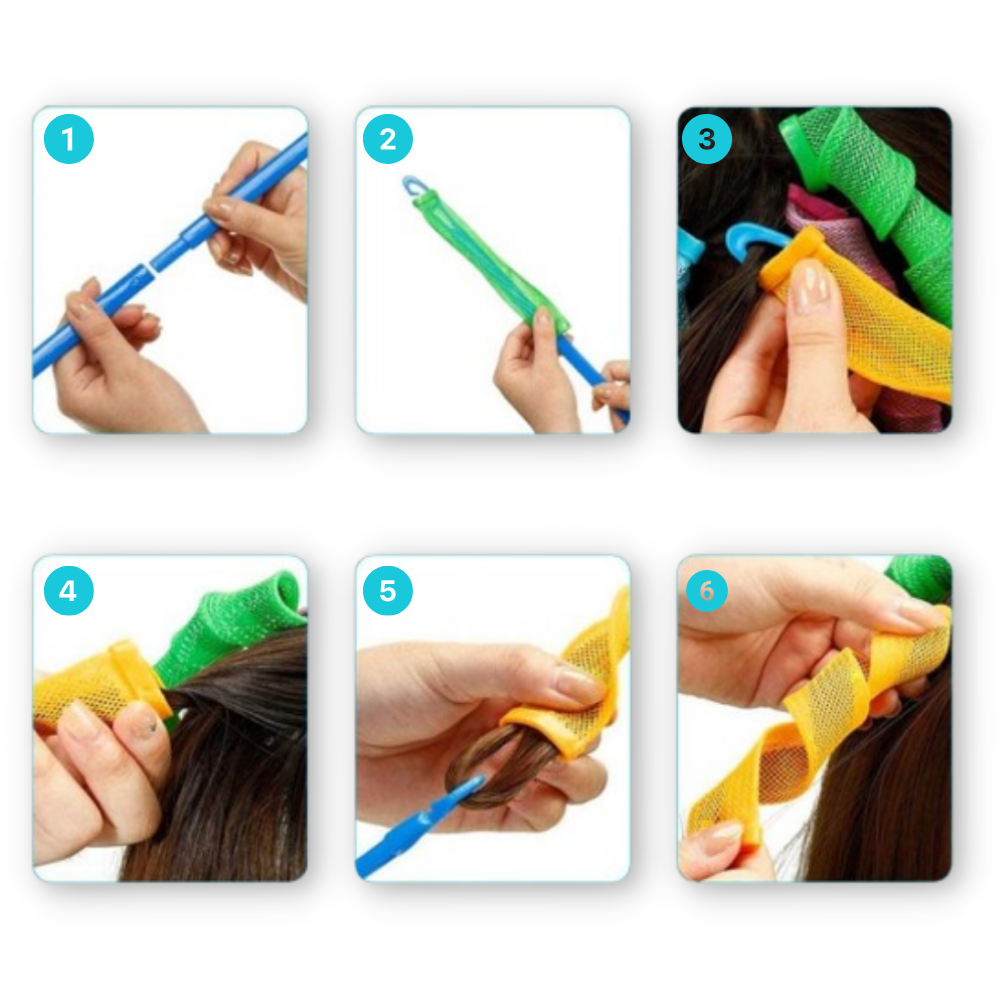 1

2

3

4

5

6